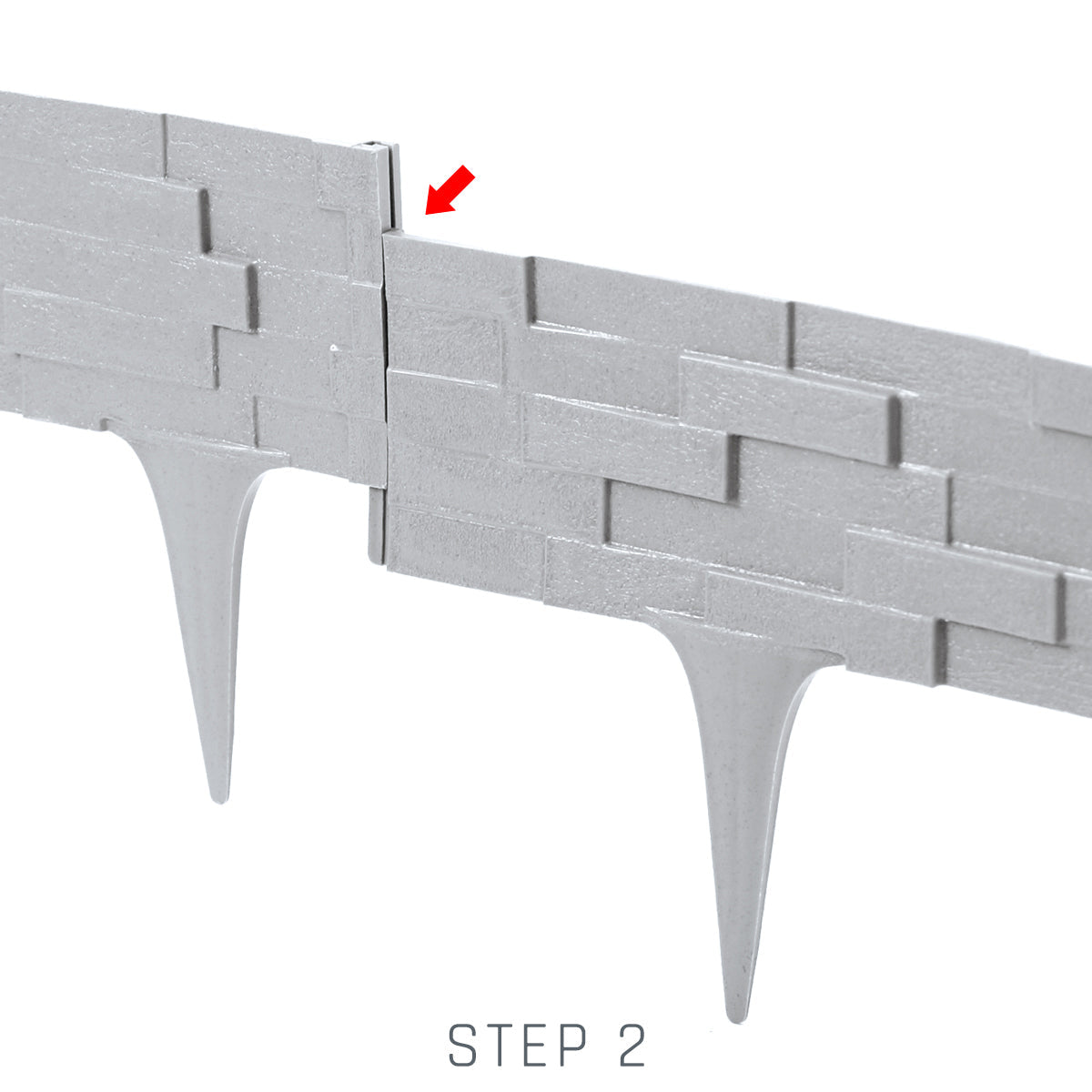 STEP 2