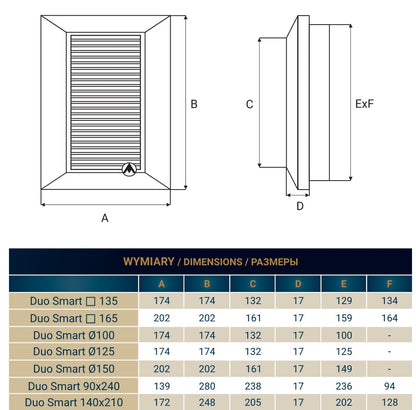 B

C

ExF

D

A

WYMIARY / DIMENSIONS / РАЗМЕРЫ

| | A | B | C | D | E | F |
|---|---|---|---|---|---|---|
| Duo Smart □ 135 | 174 | 174 | 132 | 17 | 129 | 134 |
| Duo Smart □ 165 | 202 | 202 | 161 | 17 | 159 | 164 |
| Duo Smart Ø100 | 174 | 174 | 132 | 17 | 100 | - |
| Duo Smart Ø125 | 174 | 174 | 132 | 17 | 125 | - |
| Duo Smart Ø150 | 202 | 202 | 161 | 17 | 149 | - |
| Duo Smart 90x240 | 139 | 280 | 238 | 17 | 236 | 94 |
| Duo Smart 140x210 | 172 | 248 | 205 | 17 | 202 | 128 |