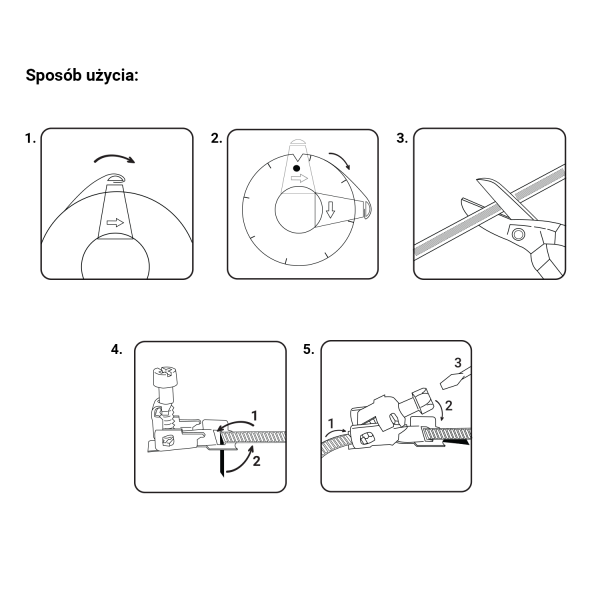 Sposób użycia:

1.

2.

3.

4.

1

2

5.

3

2

1