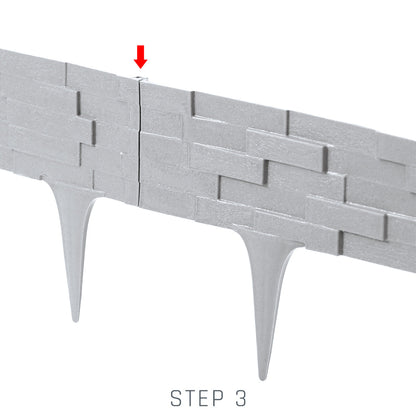 STEP 3